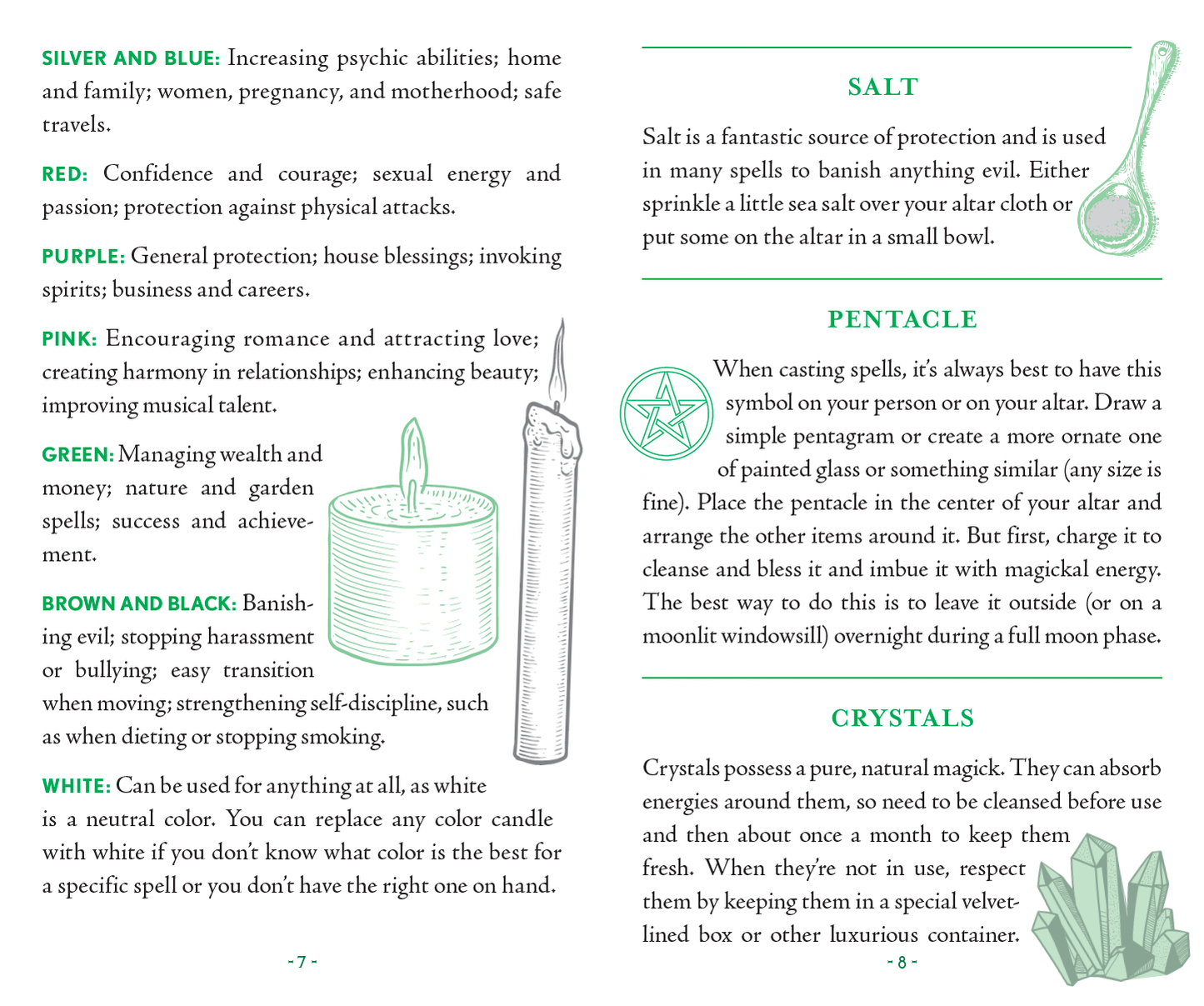 SILVER AND BLUE: Increasing psychic abilities; home and family; women, pregnancy, and motherhood; safe travels.

RED: Confidence and courage; sexual energy and passion; protection against physical attacks.

PURPLE: General protection; house blessings; invoking spirits; business and careers.

PINK: Encouraging romance and attracting love; creating harmony in relationships; enhancing beauty; improving musical talent.

GREEN: Managing wealth and money; nature and garden spells; success and achievement.

BROWN AND BLACK: Banishing evil; stopping harassment or bullying; easy transition when moving; strengthening self-discipline, such as when dieting or stopping smoking.

WHITE: Can be used for anything at all, as white is a neutral color. You can replace any color candle with white if you don't know what color is the best for a specific spell or you don't have the right one on hand.

- 7 -

SALT

Salt is a fantastic source of protection and is used in many spells to banish anything evil. Either sprinkle a little sea salt over your altar cloth or put some on the altar in a small bowl.

PENTACLE

When casting spells, it's always best to have this symbol on your person or on your altar. Draw a simple pentagram or create a more ornate one of painted glass or something similar (any size is fine). Place the pentacle in the center of your altar and arrange the other items around it. But first, charge it to cleanse and bless it and imbue it with magickal energy. The best way to do this is to leave it outside (or on a moonlit windowsill) overnight during a full moon phase.

CRYSTALS

Crystals possess a pure, natural magick. They can absorb energies around them, so need to be cleansed before use and then about once a month to keep them fresh. When they're not in use, respect them by keeping them in a special velvet-lined box or other luxurious container.

- 8 -