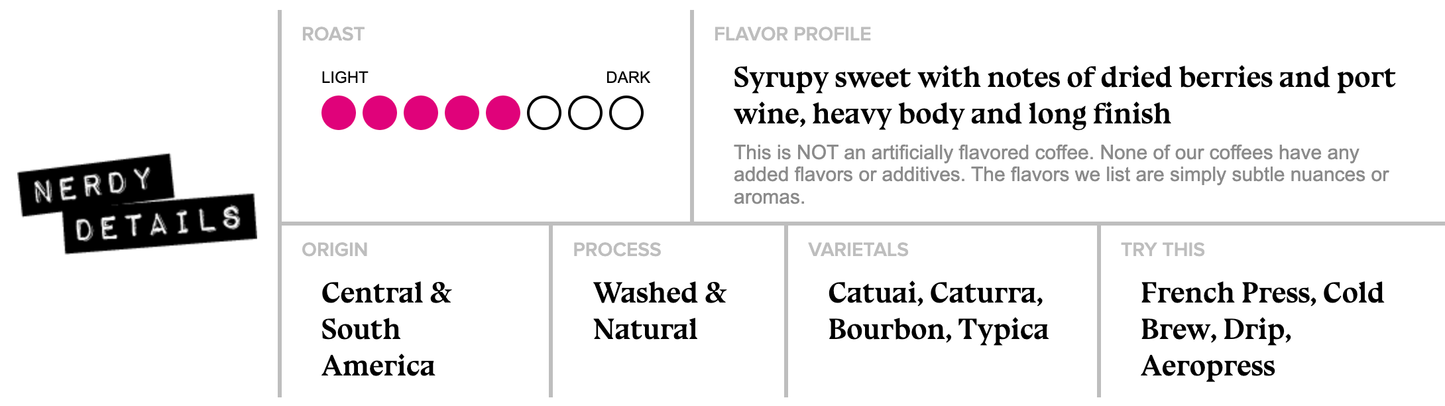 NERDY
DETAILS

ROAST

LIGHT
DARK

FLAVOR PROFILE

Syrupy sweet with notes of dried berries and port wine, heavy body and long finish

This is NOT an artificially flavored coffee. None of our coffees have any added flavors or additives. The flavors we list are simply subtle nuances or aromas.

ORIGIN

Central & South America

PROCESS

Washed & Natural

VARIETALS

Catuai, Caturra, Bourbon, Typica

TRY THIS

French Press, Cold Brew, Drip, Aeropress