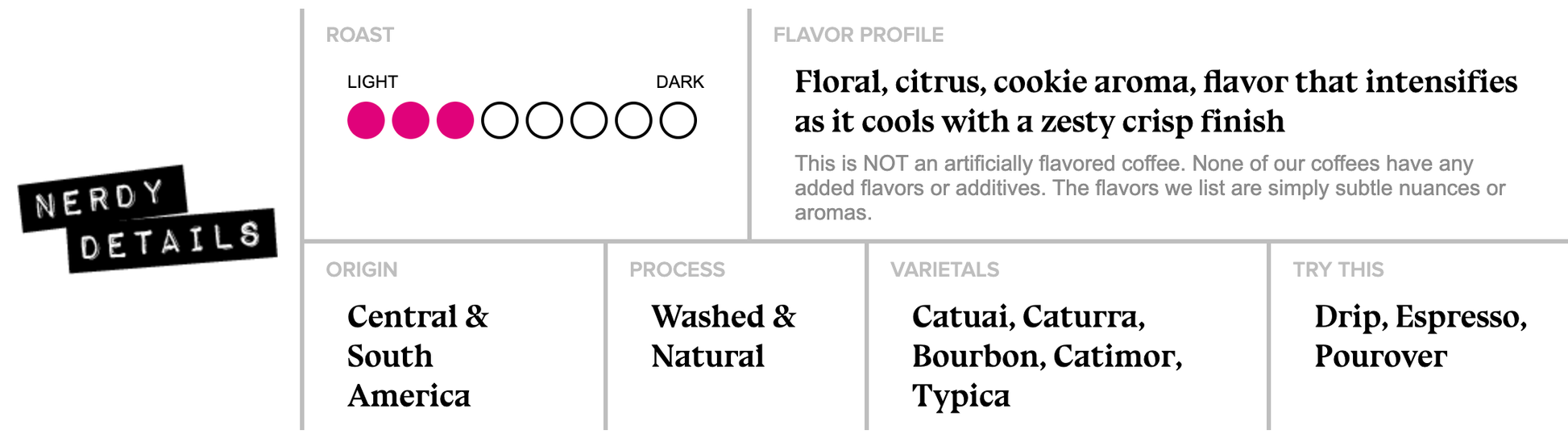 NERDY
DETAILS

ROAST

LIGHT
DARK

FLAVOR PROFILE

Floral, citrus, cookie aroma, flavor that intensifies as it cools with a zesty crisp finish

This is NOT an artificially flavored coffee. None of our coffees have any added flavors or additives. The flavors we list are simply subtle nuances or aromas.

ORIGIN

Central & South America

PROCESS

Washed & Natural

VARIETALS

Catuai, Caturra, Bourbon, Catimor, Typica

TRY THIS

Drip, Espresso, Pourover